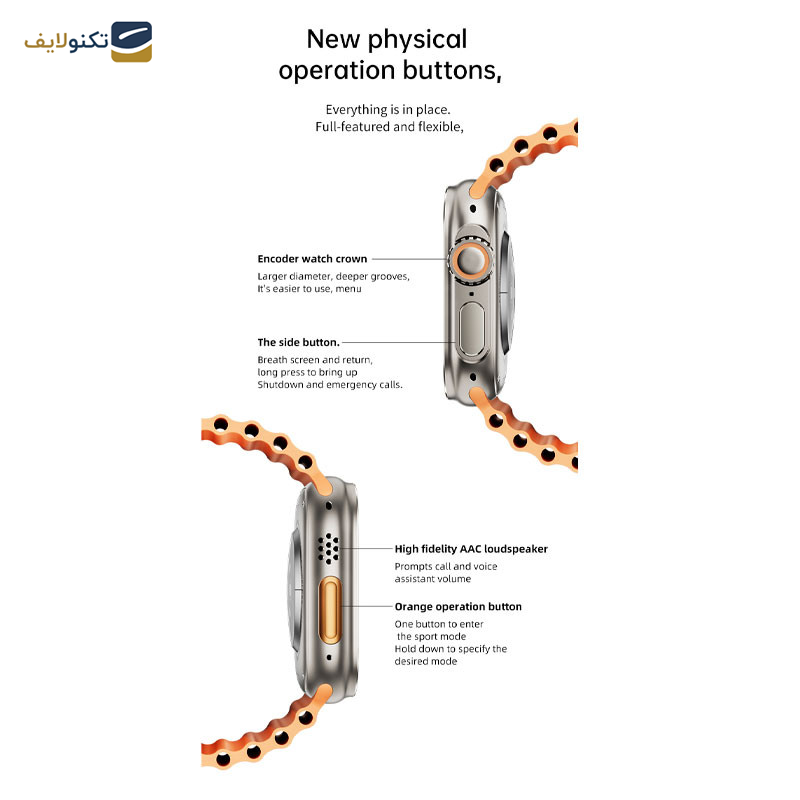 تکنولایف

New physical operation buttons,

Everything is in place.
Full-featured and flexible,

Encoder watch crown
Larger diameter, deeper grooves,
It's easier to use, menu

The side button.
Breath screen and return,
long press to bring up
Shutdown and emergency calls.

High fidelity AAC loudspeaker
Prompts call and voice
assistant volume

Orange operation button
One button to enter
the sport mode
Hold down to specify the
desired mode